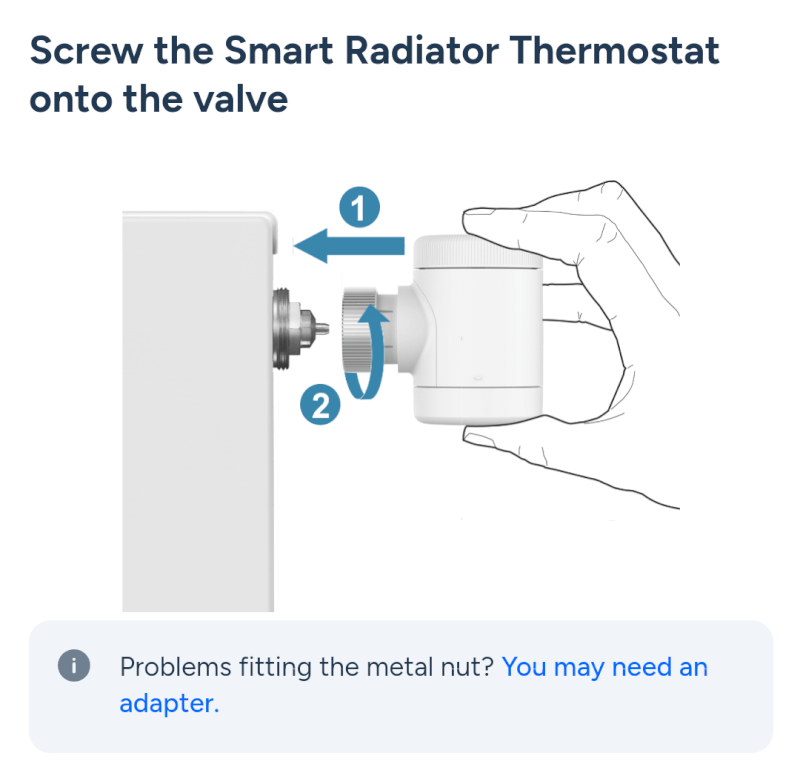 Screw the Smart Radiator Thermostat onto the valve

1

2

i Problems fitting the metal nut? You may need an adapter.