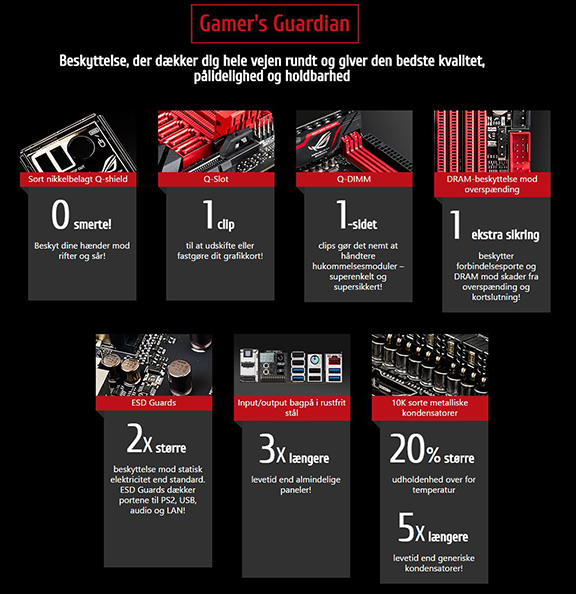 Gamer's Guardian

Beskyttelse, der dækker dig hele vejen rundt og giver den bedste kvalitet, pålidelighed og holdbarhed

Sort nikkelbelagt Q-shield

0 smerte!

Beskyt dine hænder mod rifter og sår!

Q-Slot

1 clip

til at udskifte eller fastgøre dit grafikkort!

Q-DIMM

1-sidet

clips gør det nemt at håndtere hukommelsesmoduler – superenkelt og supersikkert!

DRAM-beskyttelse mod overspænding

1 ekstra sikring

beskytter forbindelsesporte og DRAM mod skader fra overspænding og kortslutning!

ESD Guards

2X større

beskyttelse mod statisk elektricitet end standard. ESD Guards dækker portene til PS2, USB, audio og LAN!

Input/output bagpå i rustfrit stål

3X længere

levetid end almindelige paneler!

10K sorte metalliske kondensatorer

20% større

udholdenhed over for temperatur

5X længere

levetid end generiske kondensatorer!